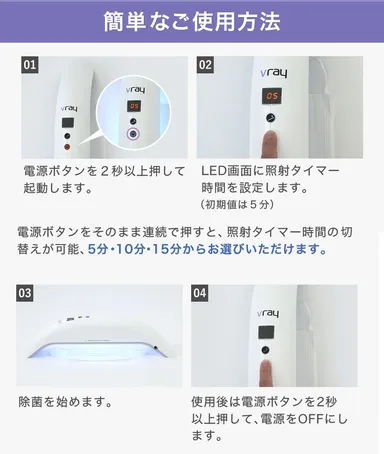 簡単なご使用方法

01

vray

vray

05

電源ボタンを２秒以上押して起動します。

02

vray

05

LED画面に照射タイマー時間を設定します。
（初期値は５分）

電源ボタンをそのまま連続で押すと、照射タイマー時間の切替えが可能、5分・10分・15分からお選びいただけます。

03

除菌を始めます。

04

vray

使用後は電源ボタンを2秒以上押して、電源をOFFにします。