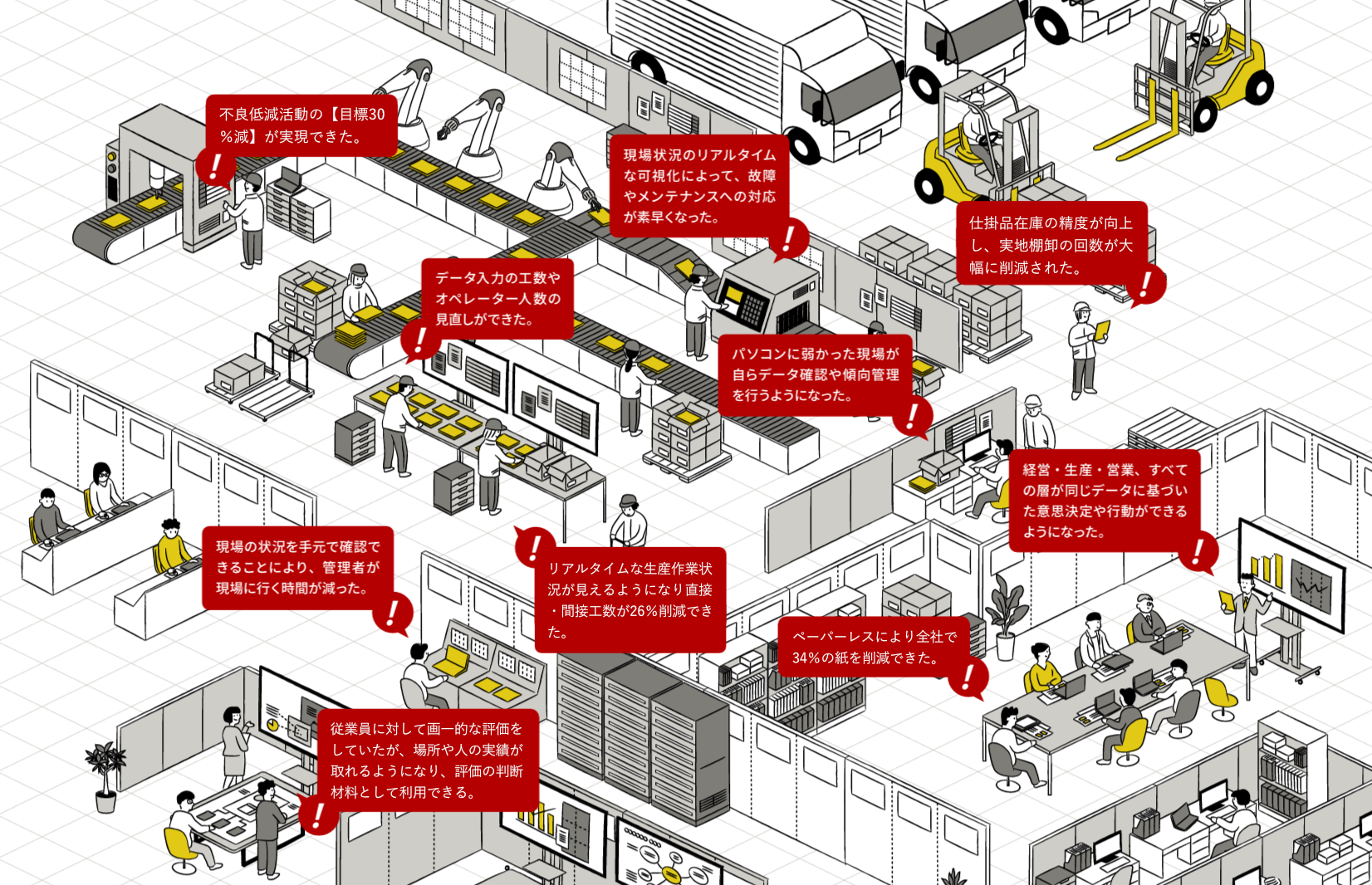 不良低減活動の【目標30％減】が実現できた。

現場状況のリアルタイムな可視化によって、故障やメンテナンスへの対応が素早くなった。

仕掛品在庫の精度が向上し、実地棚卸の回数が大幅に削減された。

データ入力の工数やオペレーター人数の見直しができた。

パソコンに弱かった現場が自らデータ確認や傾向管理を行うようになった。

経営・生産・営業、すべての層が同じデータに基づいた意思決定や行動ができるようになった。

現場の状況を手元で確認できることにより、管理者が現場に行く時間が減った。

リアルタイムな生産作業状況が見えるようになり直接・間接工数が26％削減できた。

ペーパーレスにより全社で34％の紙を削減できた。

従業員に対して画一的な評価をしていたが、場所や人の実績が取れるようになり、評価の判断材料として利用できる。