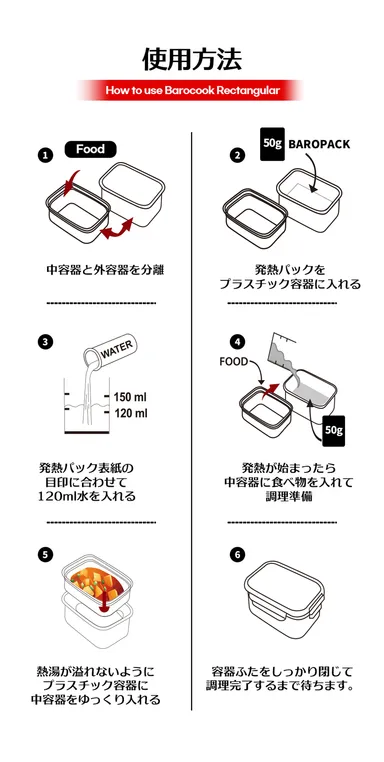 使用方法

How to use Barocook Rectangular

1

Food

中容器と外容器を分離

2

50g BAROPACK

発熱パックを
プラスチック容器に入れる

3

WATER

150 ml
120 ml

発熱パック表紙の
目印に合わせて
120ml水を入れる

4

FOOD

50g

発熱が始まったら
中容器に食べ物を入れて
調理準備

5

熱湯が溢れないように
プラスチック容器に
中容器をゆっくり入れる

6

容器ふたをしっかり閉じて
調理完了するまで待ちます。