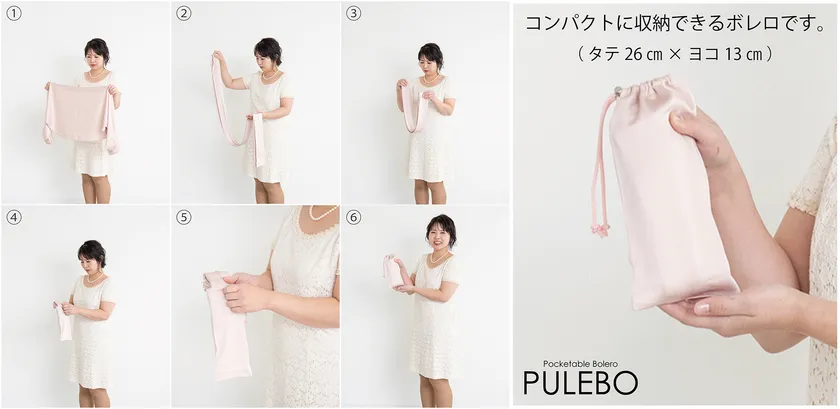 ①

②

③

④

⑤

⑥

コンパクトに収納できるボレロです。
（タテ 26 ㎝ × ヨコ 13 ㎝）

Pocketable Bolero
PULEBO