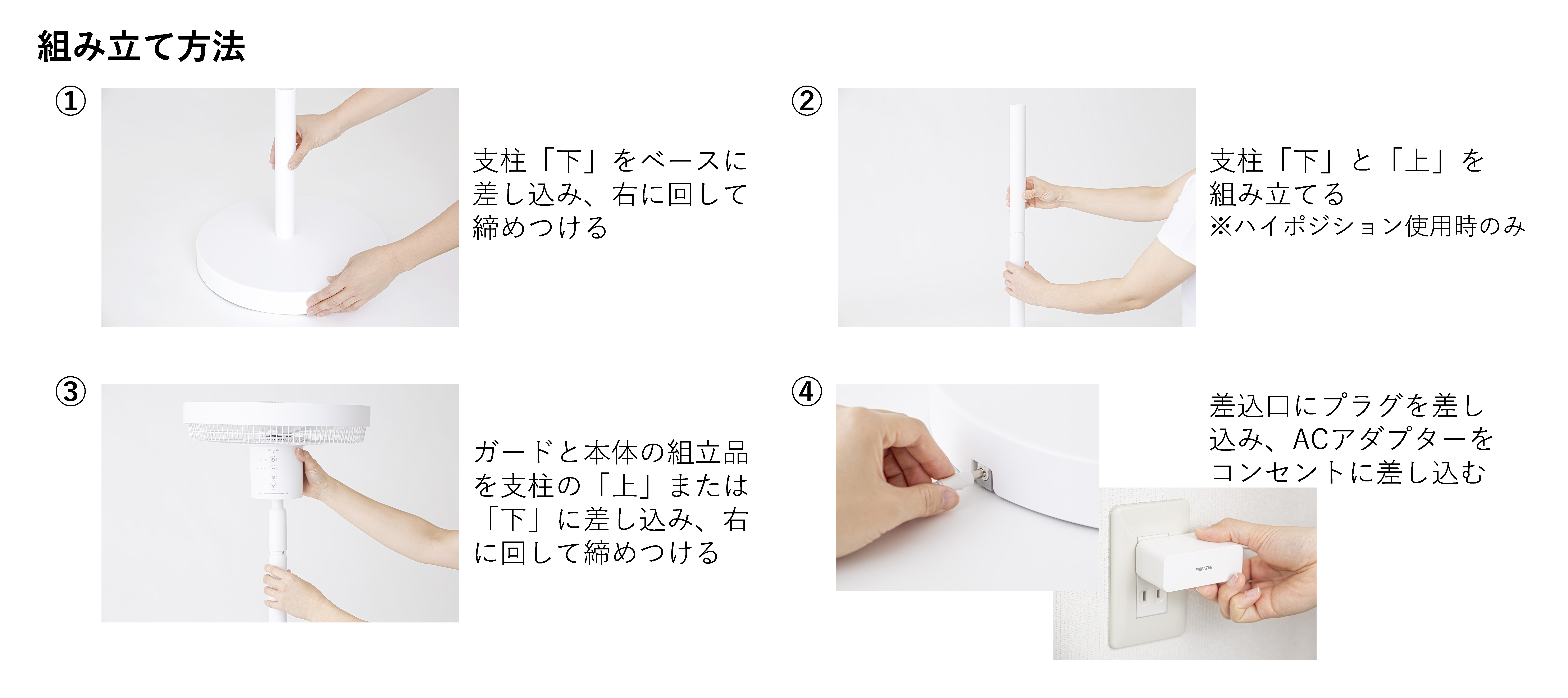 組み立て方法

①

支柱「下」をベースに差し込み、右に回して締めつける

②

支柱「下」と「上」を組み立てる
※ハイポジション使用時のみ

③

ガードと本体の組立品を支柱の「上」または「下」に差し込み、右に回して締めつける

④

差込口にプラグを差し込み、ACアダプターをコンセントに差し込む

YAMAZEN