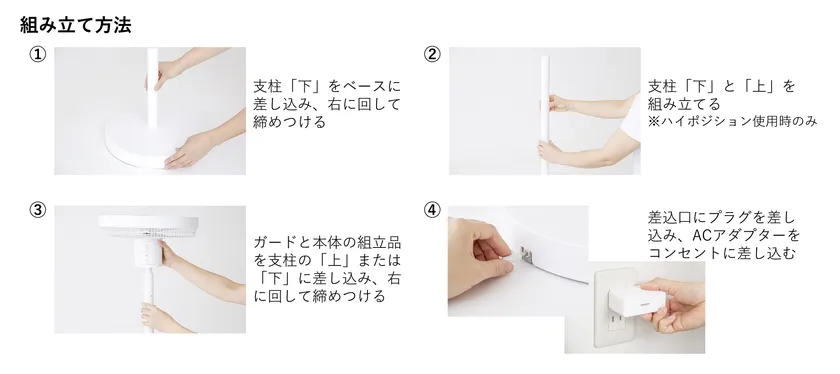 組み立て方法

①

支柱「下」をベースに差し込み、右に回して締めつける

②

支柱「下」と「上」を組み立てる
※ハイポジション使用時のみ

③

ガードと本体の組立品を支柱の「上」または「下」に差し込み、右に回して締めつける

④

差込口にプラグを差し込み、ACアダプターをコンセントに差し込む