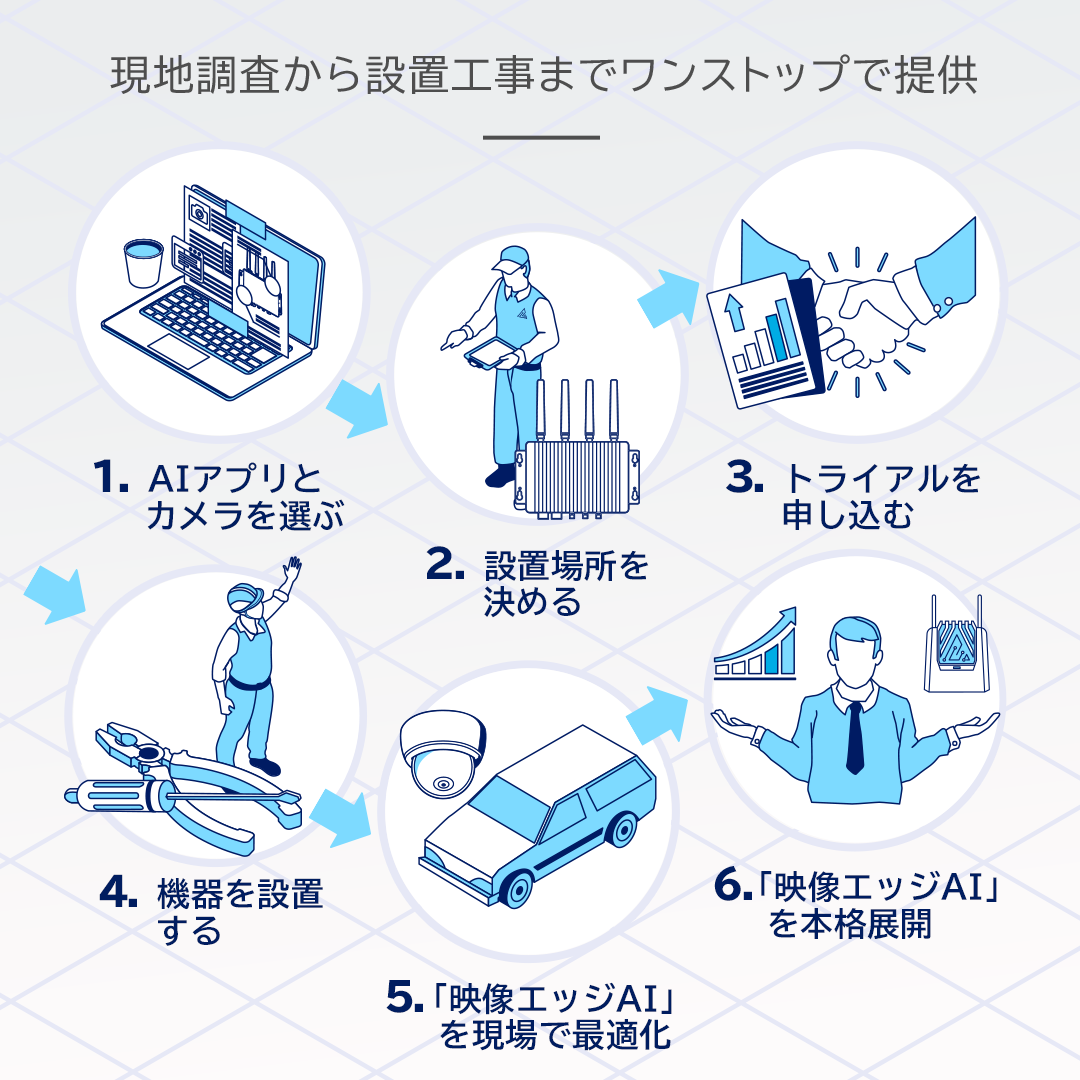 現地調査から設置工事までワンストップで提供

1. AIアプリとカメラを選ぶ

2. 設置場所を決める

3. トライアルを申し込む

4. 機器を設置する

5.「映像エッジAI」を現場で最適化

6.「映像エッジAI」を本格展開