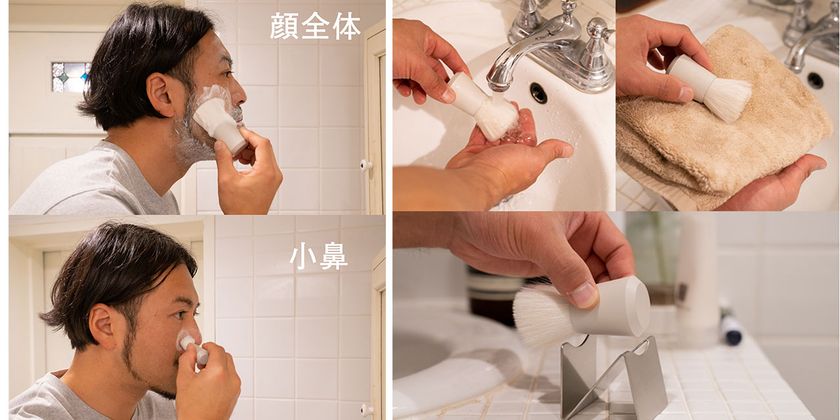 顔全体

小鼻