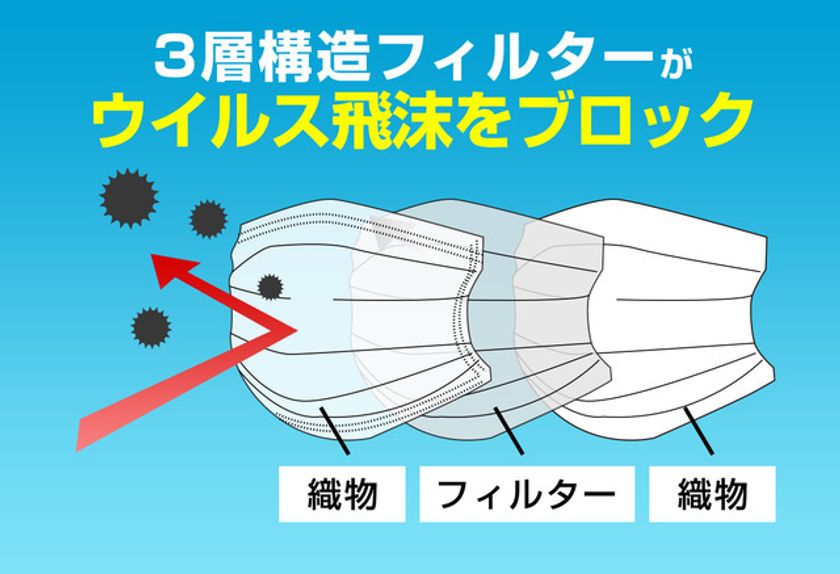 3層構造フィルターが
ウイルス飛沫をブロック

織物
フィルター
織物