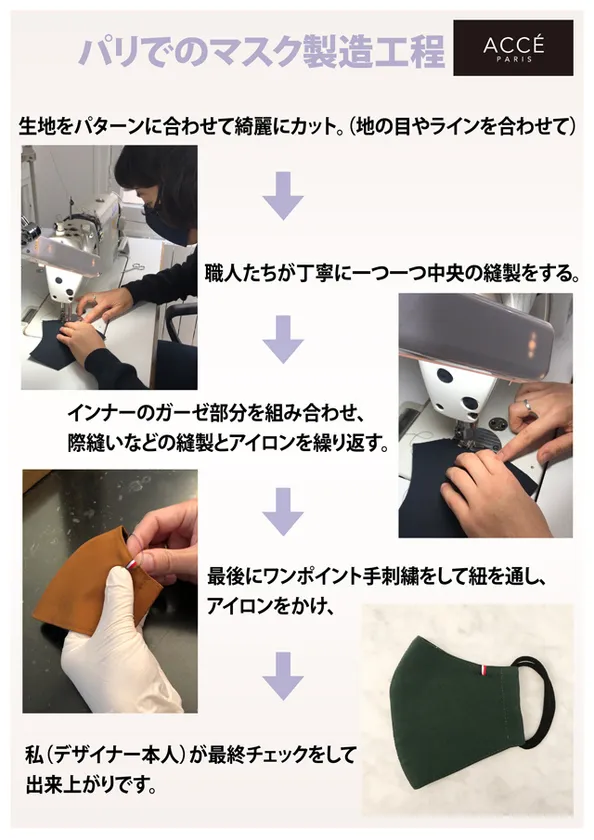 パリでのマスク製造工程

ACCÉ
PARIS

生地をパターンに合わせて綺麗にカット。(地の目やラインを合わせて)

職人たちが丁寧に一つ一つ中央の縫製をする。

インナーのガーゼ部分を組み合わせ、際縫いなどの縫製とアイロンを繰り返す。

最後にワンポイント手刺繍をして紐を通し、アイロンをかけ、

私(デザイナー本人)が最終チェックをして出来上がりです。