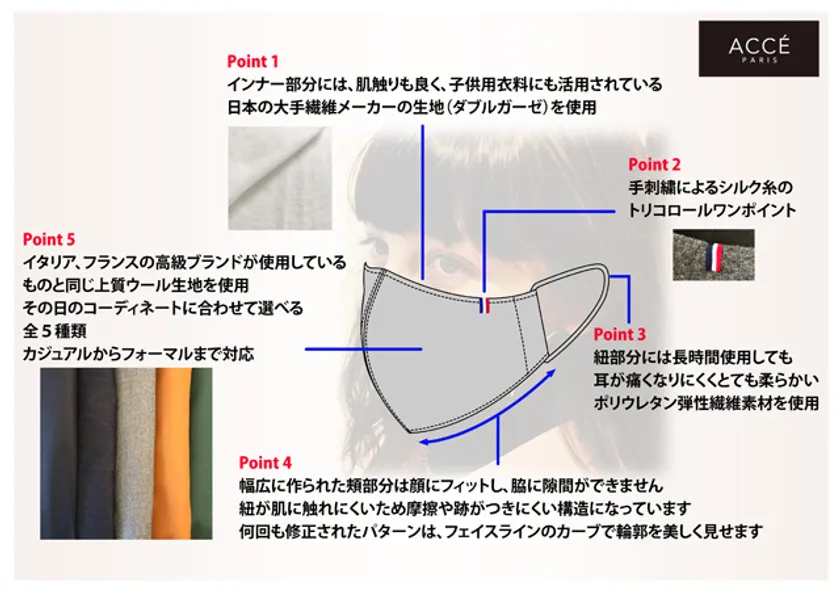 ACCÉ
PARIS

Point 1
インナー部分には、肌触りも良く、子供用衣料にも活用されている
日本の大手繊維メーカーの生地（ダブルガーゼ）を使用

Point 2
手刺繍によるシルク糸の
トリコロールワンポイント

Point 5
イタリア、フランスの高級ブランドが使用している
ものと同じ上質ウール生地を使用
その日のコーディネートに合わせて選べる
全５種類
カジュアルからフォーマルまで対応

Point 3
紐部分には長時間使用しても
耳が痛くなりにくくとても柔らかい
ポリウレタン弾性繊維素材を使用

Point 4
幅広に作られた頬部分は顔にフィットし、脇に隙間ができません
紐が肌に触れにくいため摩擦や跡がつきにくい構造になっています
何回も修正されたパターンは、フェイスラインのカーブで輪郭を美しく見せます