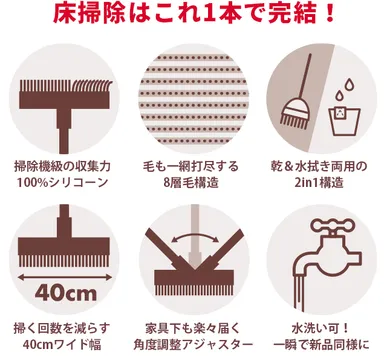 床掃除はこれ1本で完結！

掃除機級の収集力
100%シリコーン

毛も一網打尽する
8層毛構造

乾＆水拭き両用の
2in1構造

40cm

掃く回数を減らす
40cmワイド幅

家具下も楽々届く
角度調整アジャスター

水洗い可！
一瞬で新品同様に