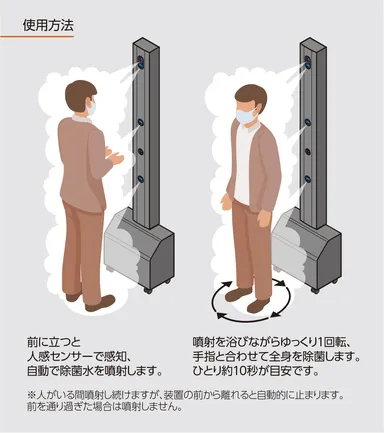 使用方法

前に立つと
人感センサーで感知、
自動で除菌水を噴射します。

噴射を浴びながらゆっくり1回転、
手指と合わせて全身を除菌します。
ひとり約10秒が目安です。

※人がいる間噴射し続けますが、装置の前から離れると自動的に止まります。
前を通り過ぎた場合は噴射しません。