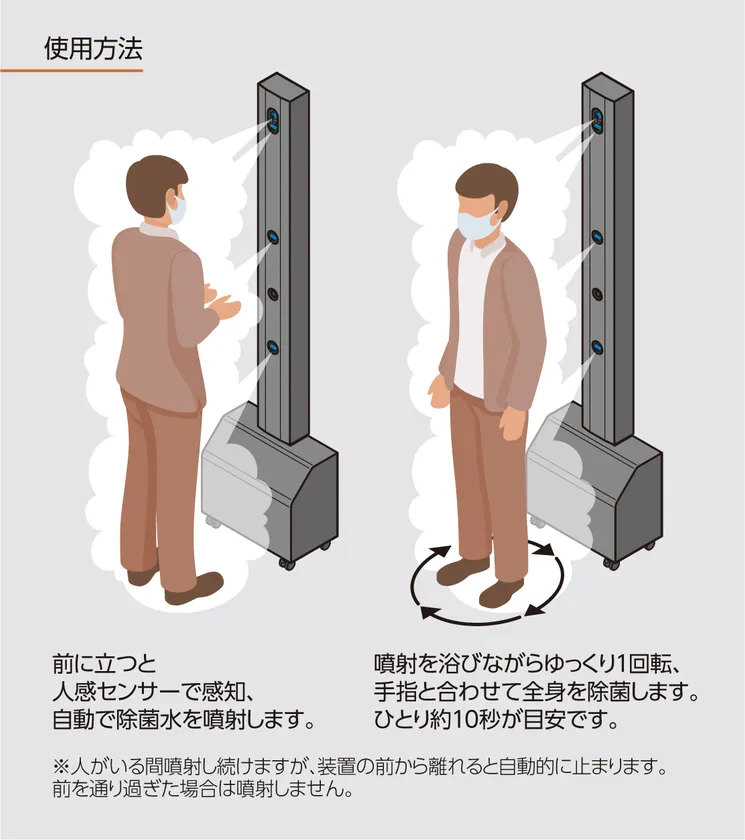 使用方法

前に立つと
人感センサーで感知、
自動で除菌水を噴射します。

噴射を浴びながらゆっくり1回転、
手指と合わせて全身を除菌します。
ひとり約10秒が目安です。

※人がいる間噴射し続けますが、装置の前から離れると自動的に止まります。
前を通り過ぎた場合は噴射しません。