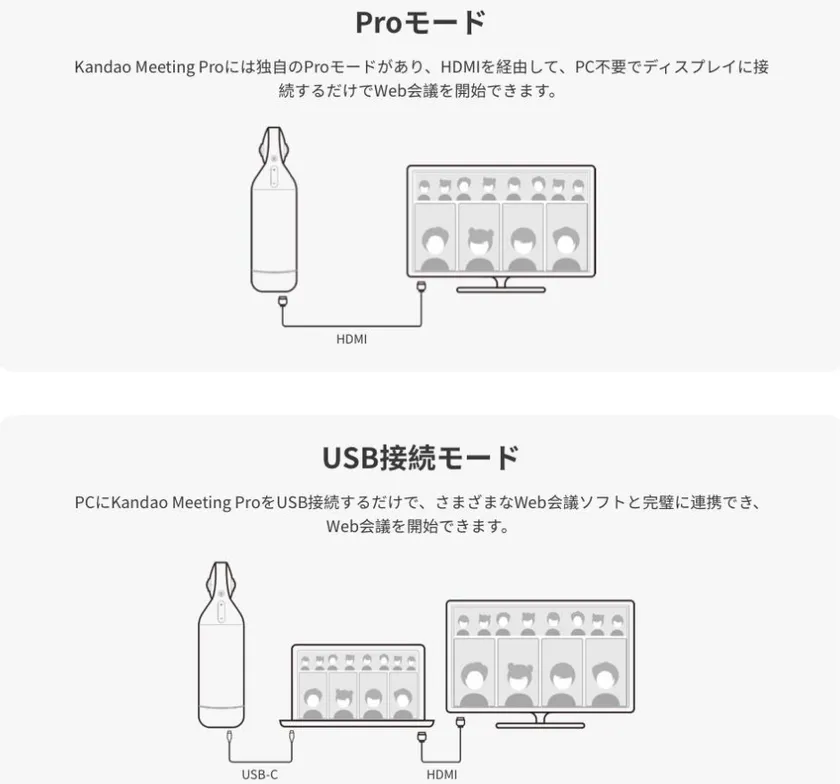 Proモード

Kandao Meeting Proには独自のProモードがあり、HDMIを経由して、PC不要でディスプレイに接続するだけでWeb会議を開始できます。

HDMI

USB接続モード

PCにKandao Meeting ProをUSB接続するだけで、さまざまなWeb会議ソフトと完璧に連携でき、Web会議を開始できます。

USB-C

HDMI