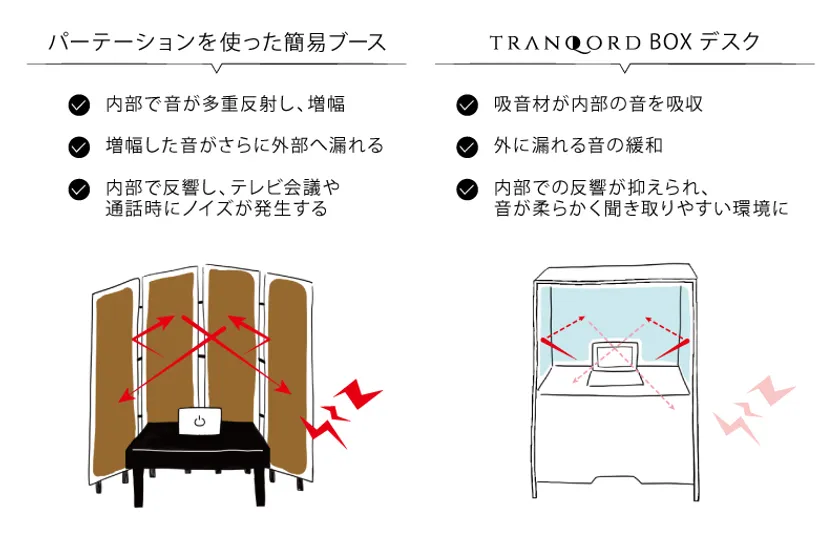 パーテーションを使った簡易ブース

内部で音が多重反射し、増幅

増幅した音がさらに外部へ漏れる

内部で反響し、テレビ会議や通話時にノイズが発生する

TRANQORD BOX デスク

吸音材が内部の音を吸収

外に漏れる音の緩和

内部での反響が抑えられ、音が柔らかく聞き取りやすい環境に