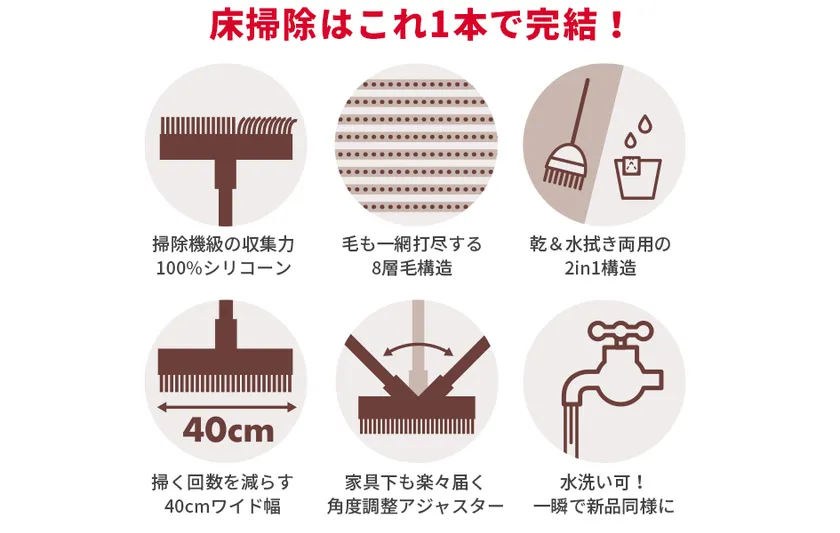 床掃除はこれ1本で完結！

掃除機級の収集力
100%シリコーン

毛も一網打尽する
8層毛構造

乾＆水拭き両用の
2in1構造

40cm

掃く回数を減らす
40cmワイド幅

家具下も楽々届く
角度調整アジャスター

水洗い可！
一瞬で新品同様に