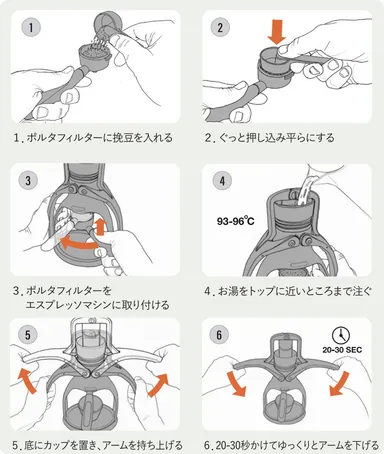 1

1. ポルタフィルターに挽豆を入れる

2

2. ぐっと押し込み平らにする

3

3. ポルタフィルターを
エスプレッソマシンに取り付ける

4

93-96°C

4. お湯をトップに近いところまで注ぐ

5

5. 底にカップを置き、アームを持ち上げる

6

20-30 SEC

6. 20-30秒かけてゆっくりとアームを下げる