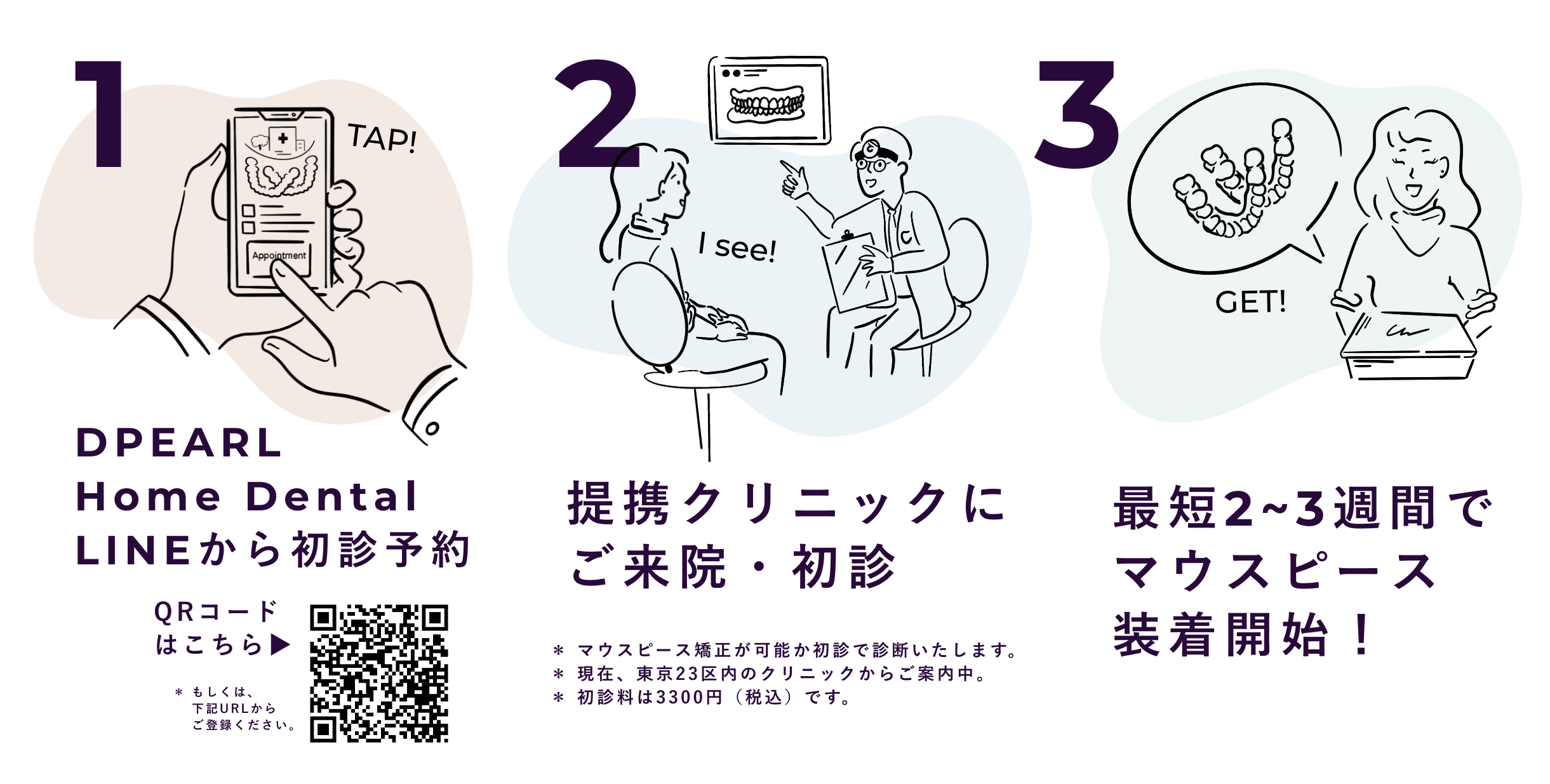 1

TAP!

Appointment

DPEARL
Home Dental
LINEから初診予約

QRコード
はこちら▶

＊ もしくは、
下記URLから
ご登録ください。

2

I see!

提携クリニックに
ご来院・初診

＊ マウスピース矯正が可能か初診で診断いたします。
＊ 現在、東京23区内のクリニックからご案内中。
＊ 初診料は3300円（税込）です。

3

GET!

最短2~3週間で
マウスピース
装着開始！