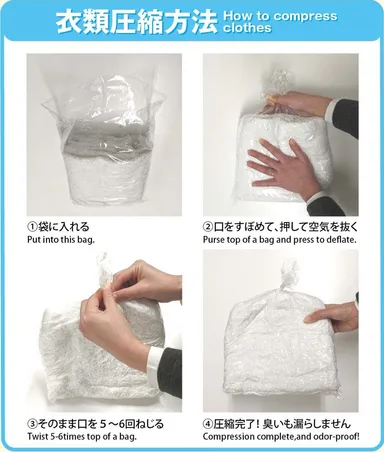 衣類圧縮方法 How to compress clothes

①袋に入れる
Put into this bag.

②口をすぼめて、押して空気を抜く
Purse top of a bag and press to deflate.

③そのまま口を５～6回ねじる
Twist 5-6times top of a bag.

④圧縮完了！臭いも漏らしません
Compression complete,and odor-proof!