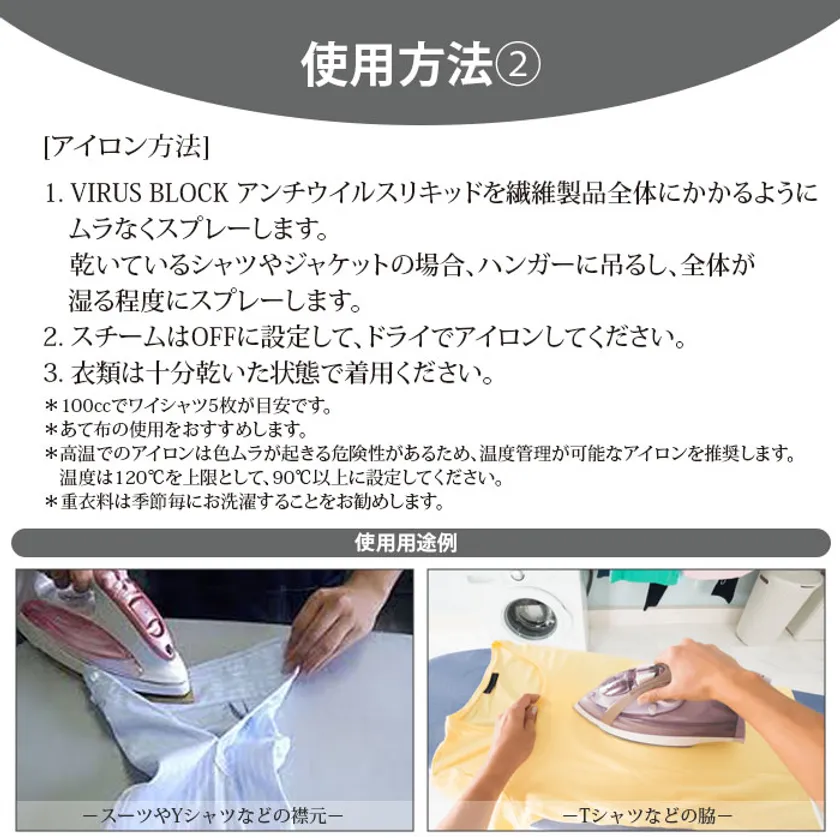 使用方法②

[アイロン方法]

1. VIRUS BLOCK アンチウイルスリキッドを繊維製品全体にかかるようにムラなくスプレーします。
乾いているシャツやジャケットの場合、ハンガーに吊るし、全体が湿る程度にスプレーします。

2. スチームはOFFに設定して、ドライでアイロンしてください。

3. 衣類は十分乾いた状態で着用ください。

＊100ccでワイシャツ5枚が目安です。
＊あて布の使用をおすすめします。
＊高温でのアイロンは色ムラが起きる危険性があるため、温度管理が可能なアイロンを推奨します。
温度は120℃を上限として、90℃以上に設定してください。
＊重衣料は季節毎にお洗濯することをお勧めします。

使用用途例

ースーツやYシャツなどの襟元ー

ーTシャツなどの脇ー