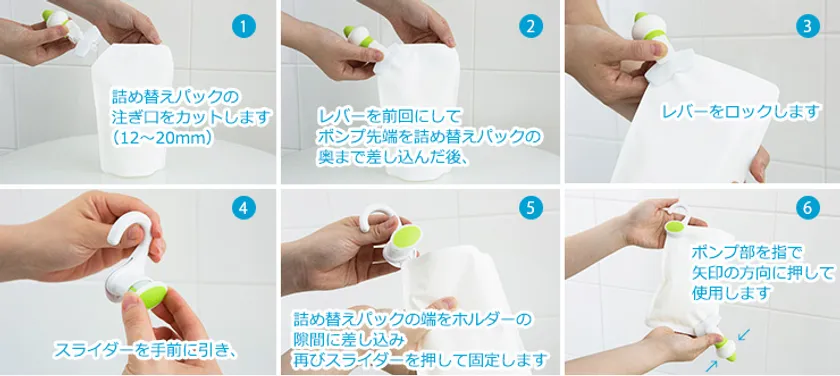 1

詰め替えパックの注ぎ口をカットします（12〜20mm）

2

レバーを前回にしてポンプ先端を詰め替えパックの奥まで差し込んだ後、

3

レバーをロックします

4

スライダーを手前に引き、

5

詰め替えパックの端をホルダーの隙間に差し込み再びスライダーを押して固定します

6

ポンプ部を指で矢印の方向に押して使用します