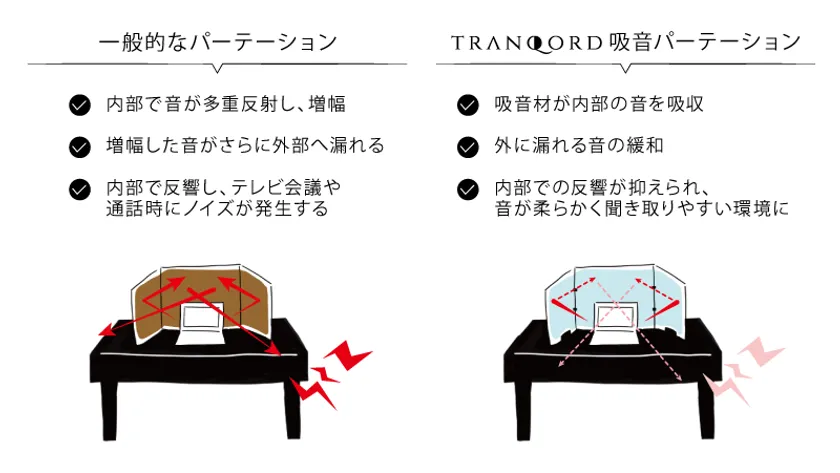 一般的なパーテーション

内部で音が多重反射し、増幅

増幅した音がさらに外部へ漏れる

内部で反響し、テレビ会議や通話時にノイズが発生する

TRANQORD 吸音パーテーション

吸音材が内部の音を吸収

外に漏れる音の緩和

内部での反響が抑えられ、音が柔らかく聞き取りやすい環境に