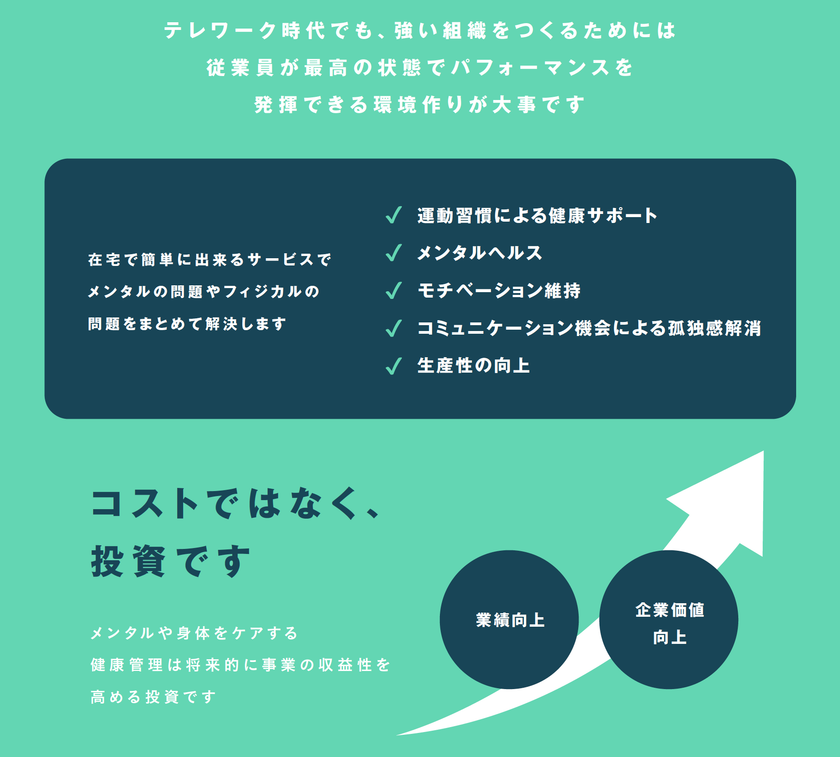 テレワーク時代でも、強い組織をつくるためには
従業員が最高の状態でパフォーマンスを
発揮できる環境作りが大事です

在宅で簡単に出来るサービスで
メンタルの問題やフィジカルの
問題をまとめて解決します

✓ 運動習慣による健康サポート
✓ メンタルヘルス
✓ モチベーション維持
✓ コミュニケーション機会による孤独感解消
✓ 生産性の向上

コストではなく、
投資です

メンタルや身体をケアする
健康管理は将来的に事業の収益性を
高める投資です

業績向上

企業価値
向上