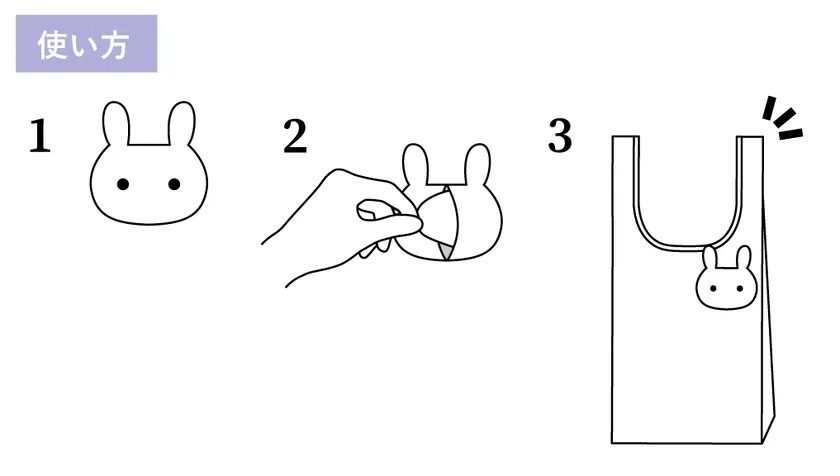 使い方

1

2

3