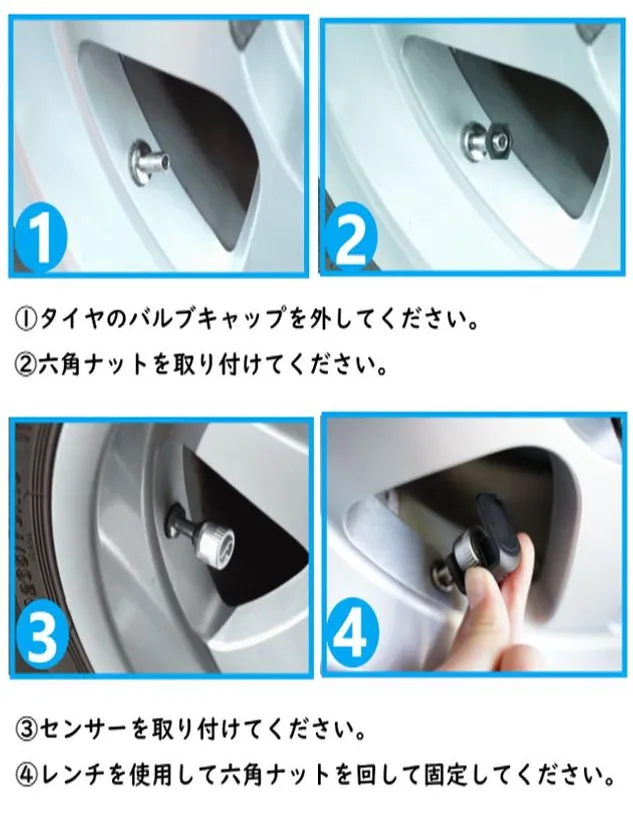 1

2

①タイヤのバルブキャップを外してください。
②六角ナットを取り付けてください。

3

4

③センサーを取り付けてください。
④レンチを使用して六角ナットを回して固定してください。