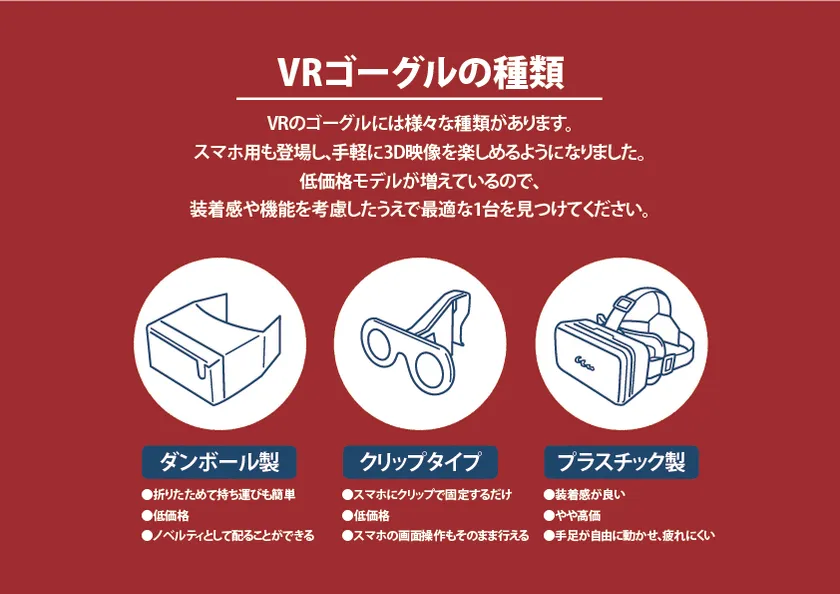 VRゴーグルの種類

VRのゴーグルには様々な種類があります。
スマホ用も登場し、手軽に3D映像を楽しめるようになりました。
低価格モデルが増えているので、
装着感や機能を考慮したうえで最適な1台を見つけてください。

ダンボール製
●折りたためて持ち運びも簡単
●低価格
●ノベルティとして配ることができる

クリップタイプ
●スマホにクリップで固定するだけ
●低価格
●スマホの画面操作もそのまま行える

プラスチック製
●装着感が良い
●やや高価
●手足が自由に動かせ、疲れにくい