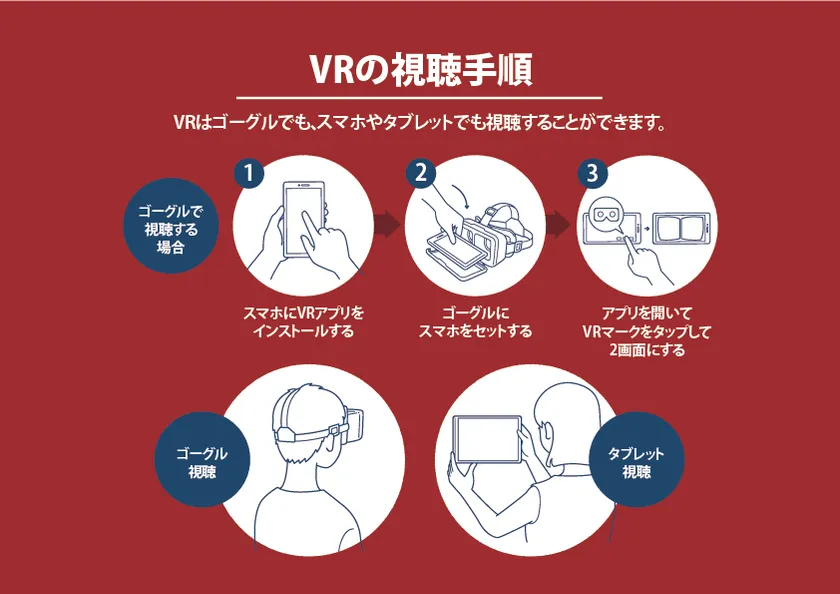 VRの視聴手順

VRはゴーグルでも、スマホやタブレットでも視聴することができます。

ゴーグルで視聴する場合

1

スマホにVRアプリをインストールする

2

ゴーグルにスマホをセットする

3

アプリを開いてVRマークをタップして2画面にする

ゴーグル視聴

タブレット視聴