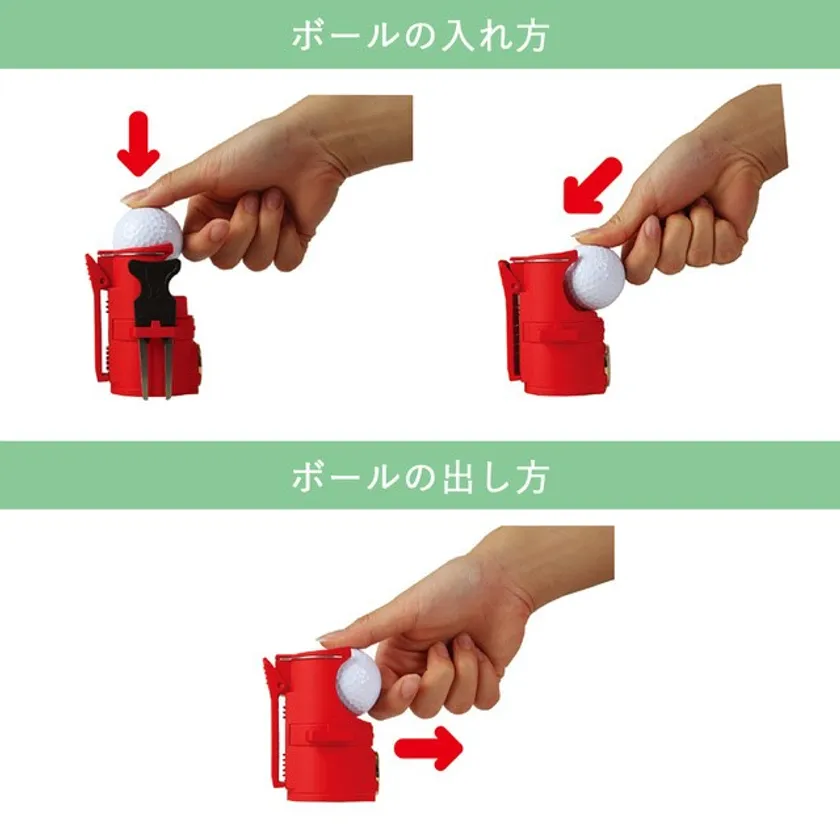 ボールの入れ方

ボールの出し方