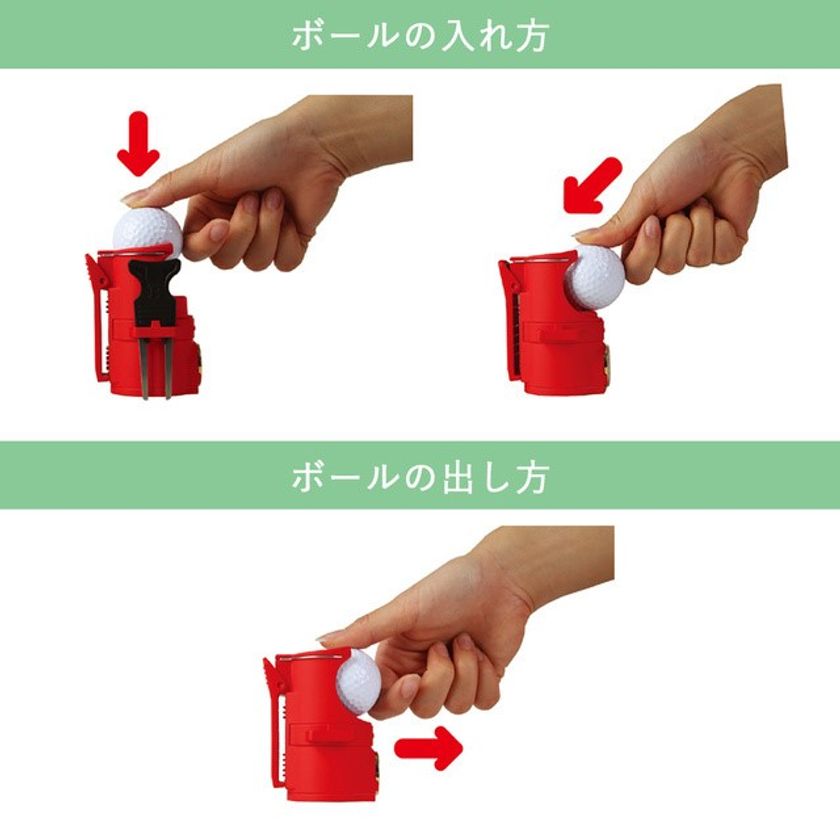 ボールの入れ方

ボールの出し方