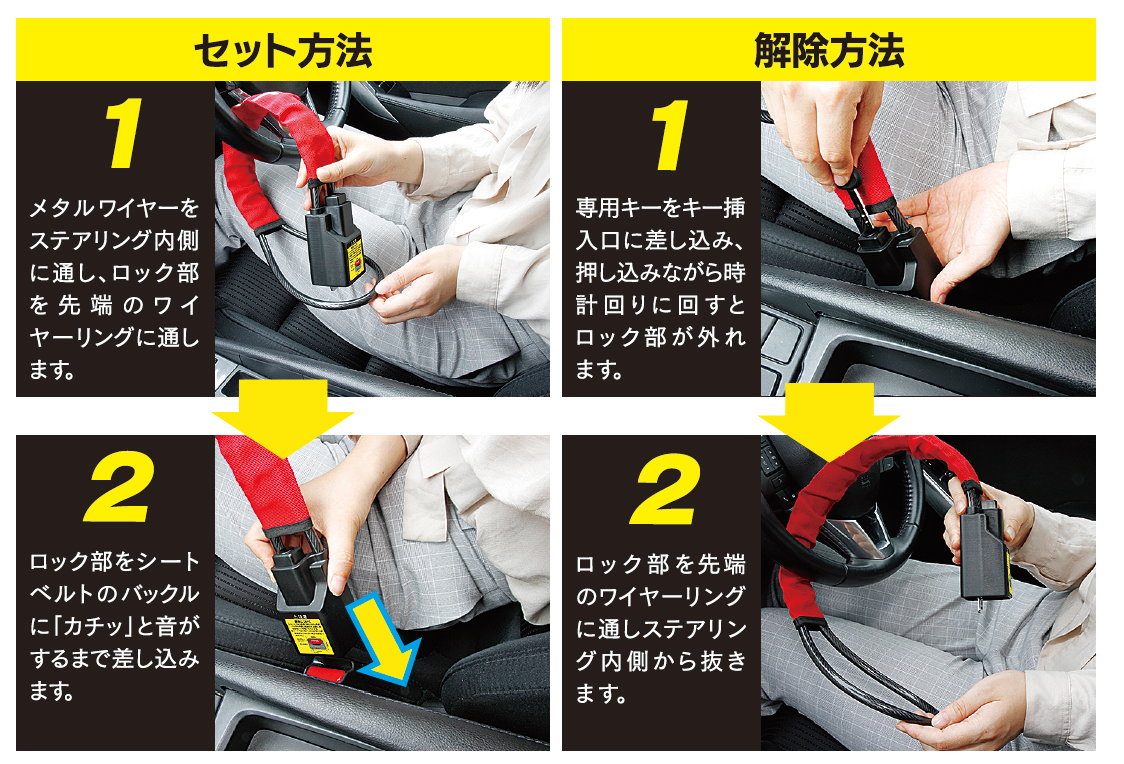 セット方法

1

メタルワイヤーをステアリング内側に通し、ロック部を先端のワイヤーリングに通します。

2

ロック部をシートベルトのバックルに「カチッ」と音がするまで差し込みます。

解除方法

1

専用キーをキー挿入口に差し込み、押し込みながら時計回りに回すとロック部が外れます。

2

ロック部を先端のワイヤーリングに通しステアリング内側から抜きます。