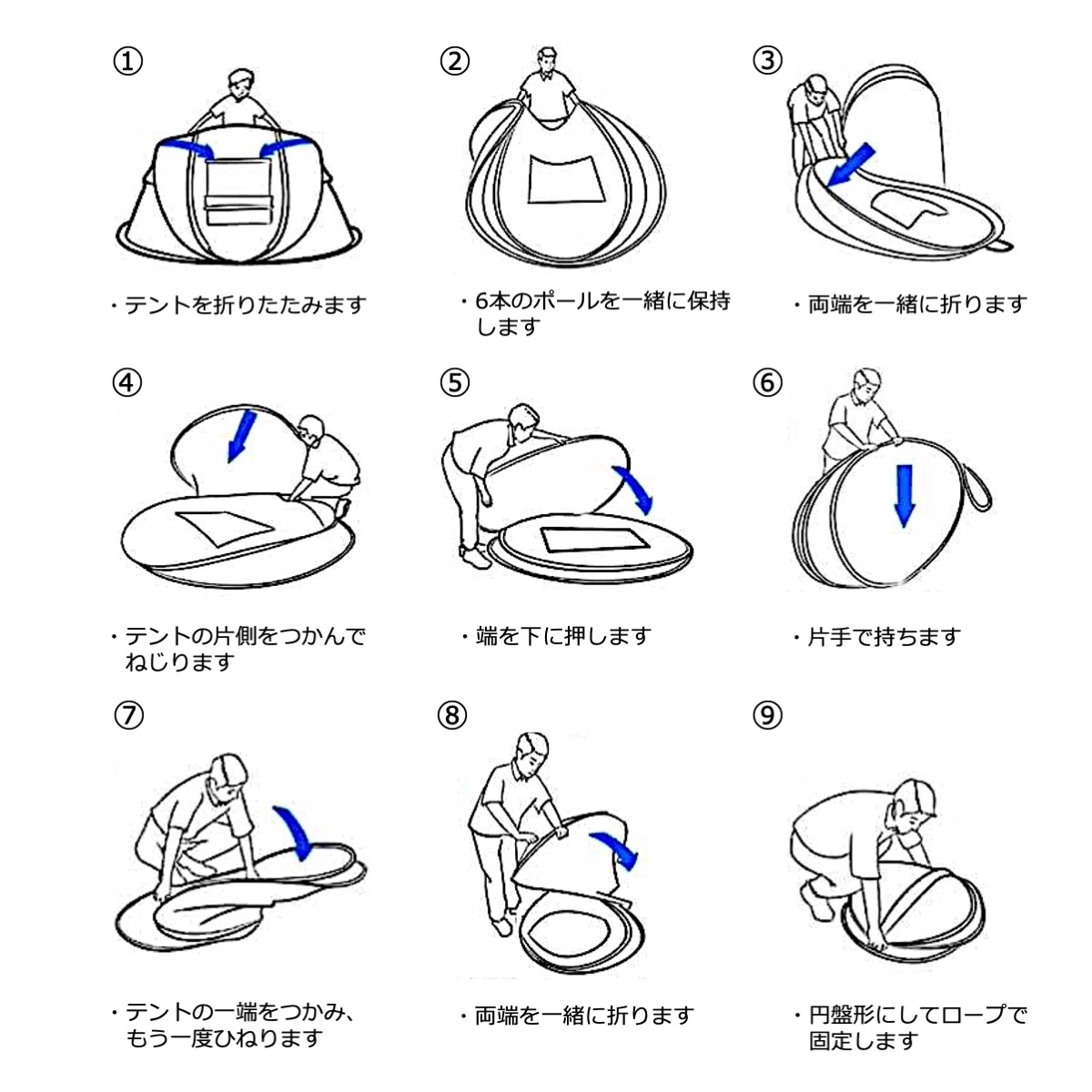 ①

・テントを折りたたみます

②

・6本のポールを一緒に保持します

③

・両端を一緒に折ります

④

・テントの片側をつかんでねじります

⑤

・端を下に押します

⑥

・片手で持ちます

⑦

・テントの一端をつかみ、もう一度ひねります

⑧

・両端を一緒に折ります

⑨

・円盤形にしてロープで固定します