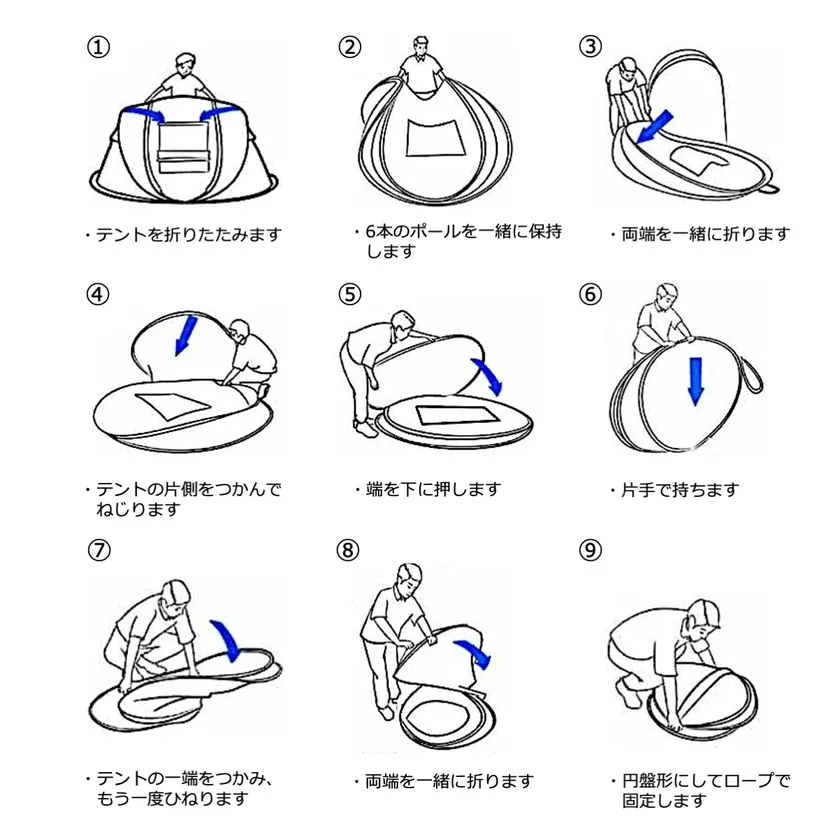 ①

・テントを折りたたみます

②

・6本のポールを一緒に保持します

③

・両端を一緒に折ります

④

・テントの片側をつかんでねじります

⑤

・端を下に押します

⑥

・片手で持ちます

⑦

・テントの一端をつかみ、もう一度ひねります

⑧

・両端を一緒に折ります

⑨

・円盤形にしてロープで固定します