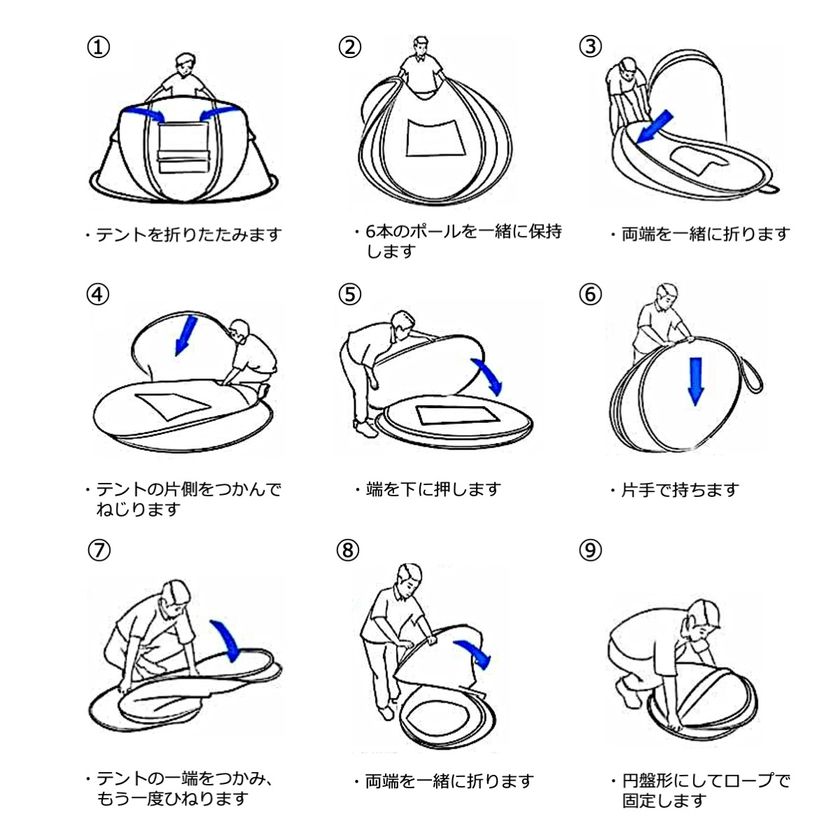 ①

・テントを折りたたみます

②

・6本のポールを一緒に保持します

③

・両端を一緒に折ります

④

・テントの片側をつかんでねじります

⑤

・端を下に押します

⑥

・片手で持ちます

⑦

・テントの一端をつかみ、もう一度ひねります

⑧

・両端を一緒に折ります

⑨

・円盤形にしてロープで固定します