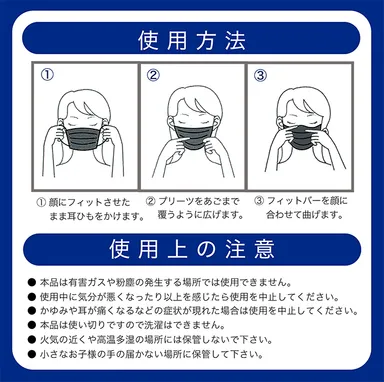 使用方法

①

②

③

① 顔にフィットさせたまま耳ひもをかけます。

② プリーツをあごまで覆うように広げます。

③ フィットバーを顔に合わせて曲げます。

使用上の注意

● 本品は有害ガスや粉塵の発生する場所では使用できません。
● 使用中に気分が悪くなったり以上を感じたら使用を中止してください。
● かゆみや耳が痛くなるなどの症状が現れた場合は使用を中止してください。
● 本品は使い切りですので洗濯はできません。
● 火気の近くや高温多湿の場所には保管しないで下さい。
● 小さなお子様の手の届かない場所に保管して下さい。