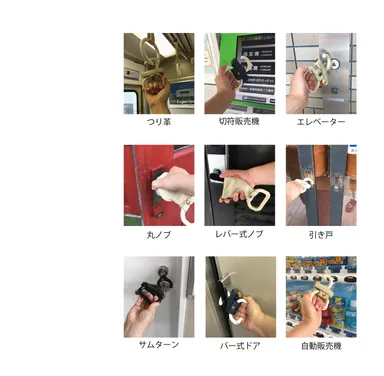 つり革

切符販売機

エレベーター

丸ノブ

レバー式ノブ

引き戸

サムターン

バー式ドア

自動販売機