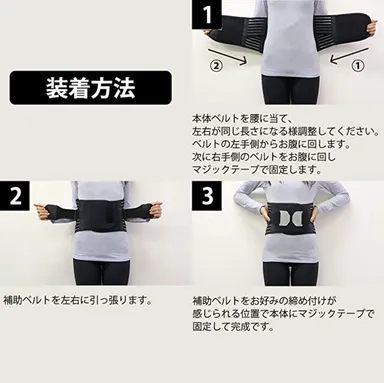 装着方法

1

② ①

本体ベルトを腰に当て、
左右が同じ長さになる様調整してください。
ベルトの左手側からお腹に回します。
次に右手側のベルトをお腹に回し
マジックテープで固定します。

2

補助ベルトを左右に引っ張ります。

3

補助ベルトをお好みの締め付けが
感じられる位置で本体にマジックテープで
固定して完成です。