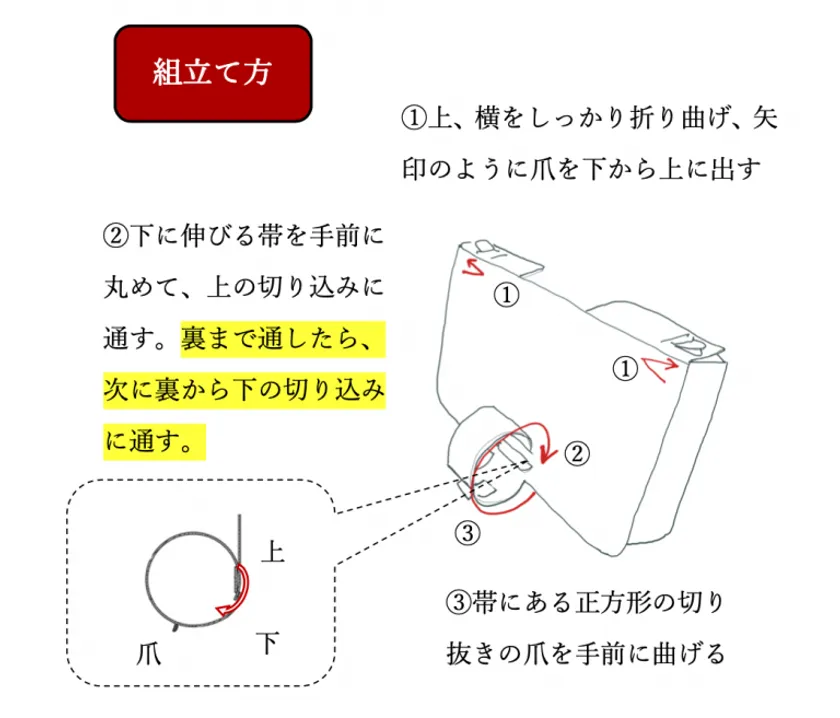 組立て方

①上、横をしっかり折り曲げ、矢印のように爪を下から上に出す

②下に伸びる帯を手前に丸めて、上の切り込みに通す。裏まで通したら、次に裏から下の切り込みに通す。

①

①

②

③

上

下

爪

③帯にある正方形の切り抜きの爪を手前に曲げる