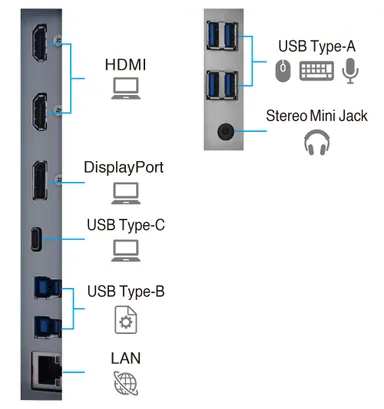 HDMI

DisplayPort

USB Type-C

USB Type-B

LAN

USB Type-A

Stereo Mini Jack