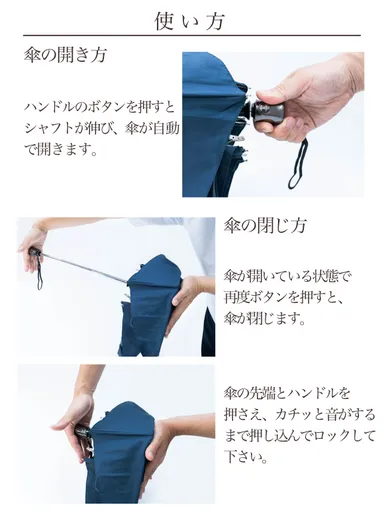 使い方

傘の開き方

ハンドルのボタンを押すとシャフトが伸び、傘が自動で開きます。

傘の閉じ方

傘が開いている状態で再度ボタンを押すと、傘が閉じます。

傘の先端とハンドルを押さえ、カチッと音がするまで押し込んでロックして下さい。