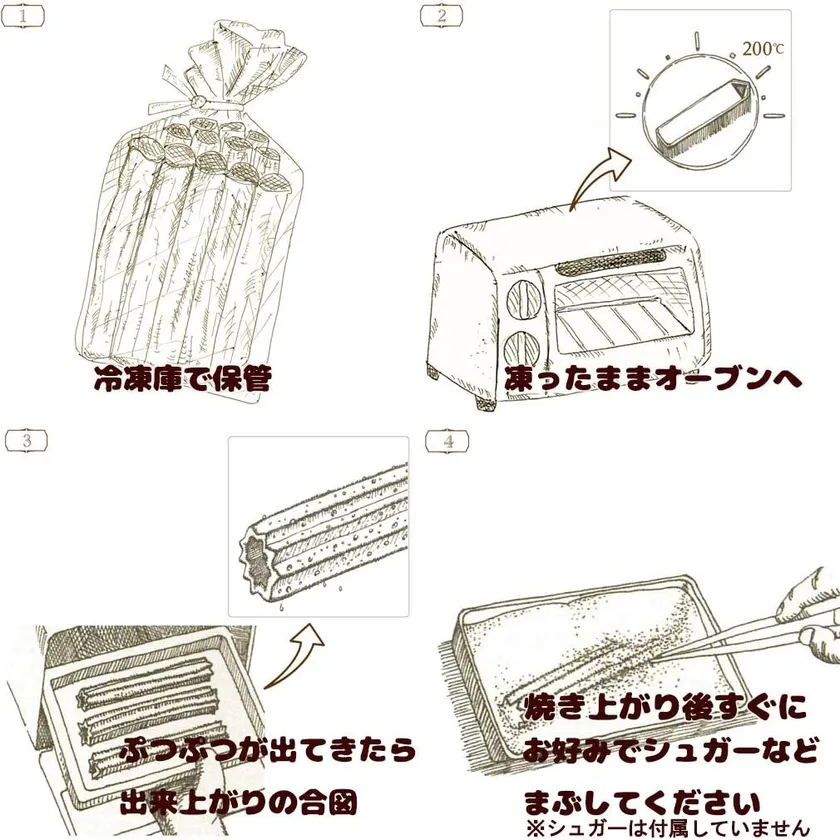 1

冷凍庫で保管

2

200℃

凍ったままオーブンへ

3

ぷつぷつが出てきたら

出来上がりの合図

4

焼き上がり後すぐに

お好みでシュガーなど

まぶしてください

※シュガーは付属していません