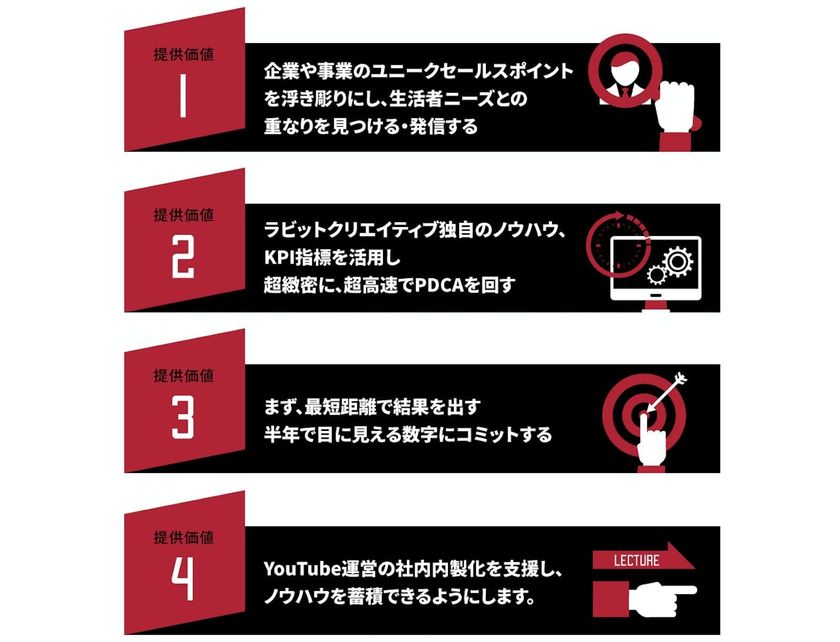 提供価値
1
企業や事業のユニークセールスポイントを浮き彫りにし、生活者ニーズとの重なりを見つける・発信する

提供価値
2
ラビットクリエイティブ独自のノウハウ、KPI指標を活用し超緻密に、超高速でPDCAを回す

提供価値
3
まず、最短距離で結果を出す
半年で目に見える数字にコミットする

提供価値
4
YouTube運営の社内内製化を支援し、ノウハウを蓄積できるようにします。

LECTURE