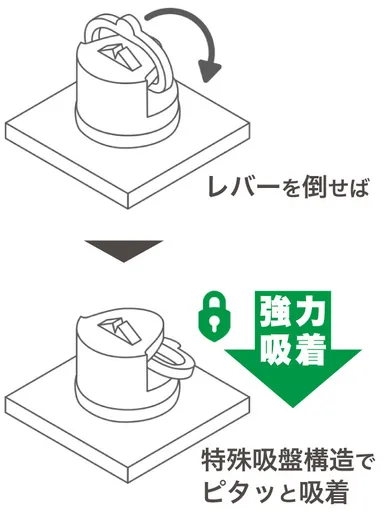 レバーを倒せば

強力
吸着

特殊吸盤構造で
ピタッと吸着