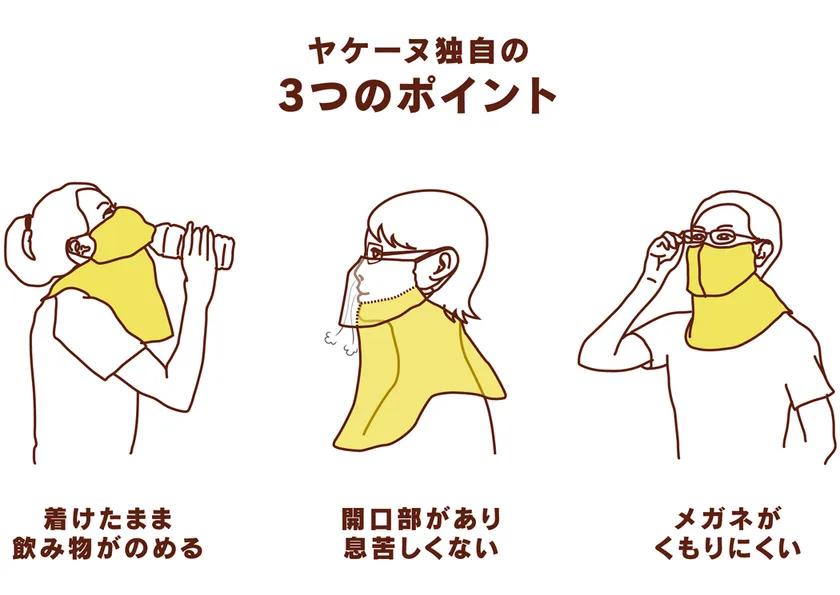 ヤケーヌ独自の
3つのポイント

着けたまま
飲み物がのめる

開口部があり
息苦しくない

メガネが
くもりにくい