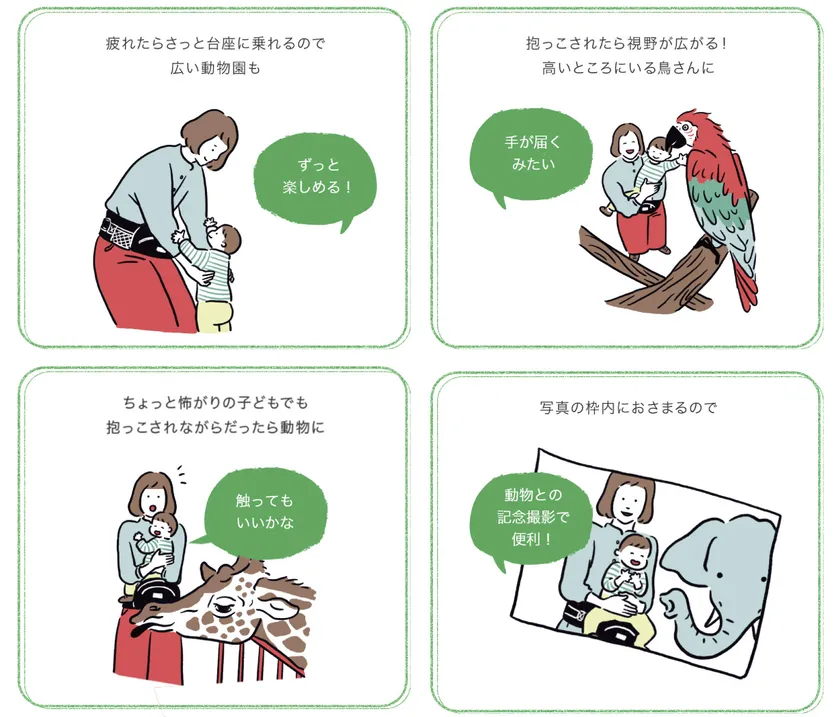 疲れたらさっと台座に乗れるので
広い動物園も

ずっと
楽しめる！

抱っこされたら視野が広がる！
高いところにいる鳥さんに

手が届く
みたい

ちょっと怖がりの子どもでも
抱っこされながらだったら動物に

触っても
いいかな

写真の枠内におさまるので

動物との
記念撮影で
便利！