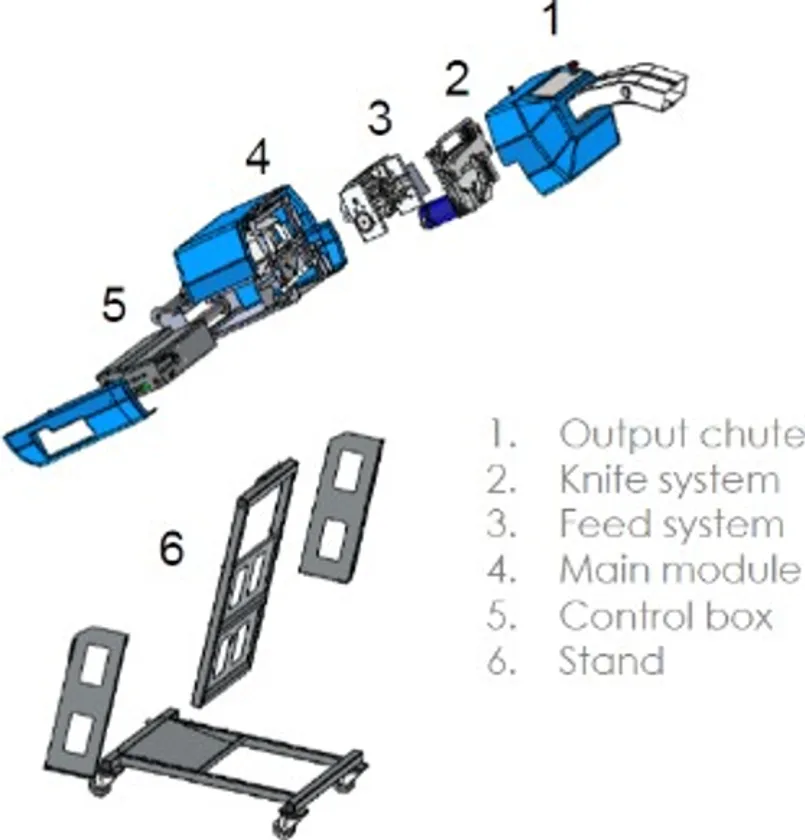 1
2
3
4
5
6

1. Output chute
2. Knife system
3. Feed system
4. Main module
5. Control box
6. Stand