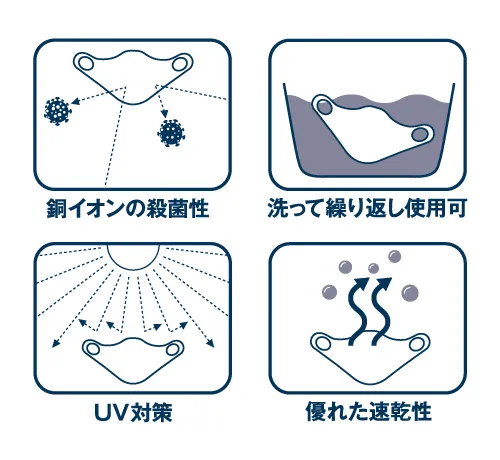 銅イオンの殺菌性

洗って繰り返し使用可

UV対策

優れた速乾性