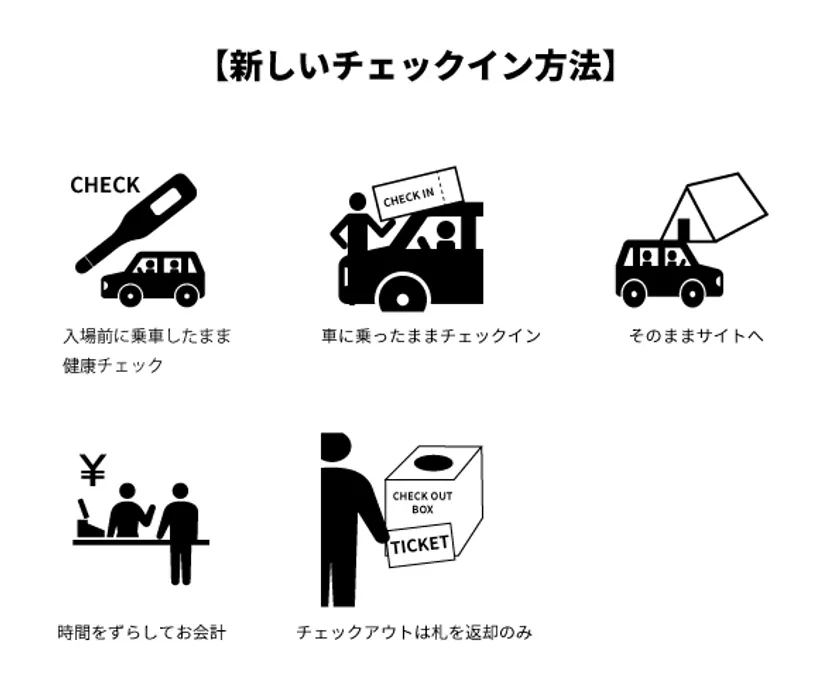 【新しいチェックイン方法】

CHECK

入場前に乗車したまま健康チェック

CHECK IN

車に乗ったままチェックイン

そのままサイトへ

¥

時間をずらしてお会計

CHECK OUT BOX

TICKET

チェックアウトは札を返却のみ