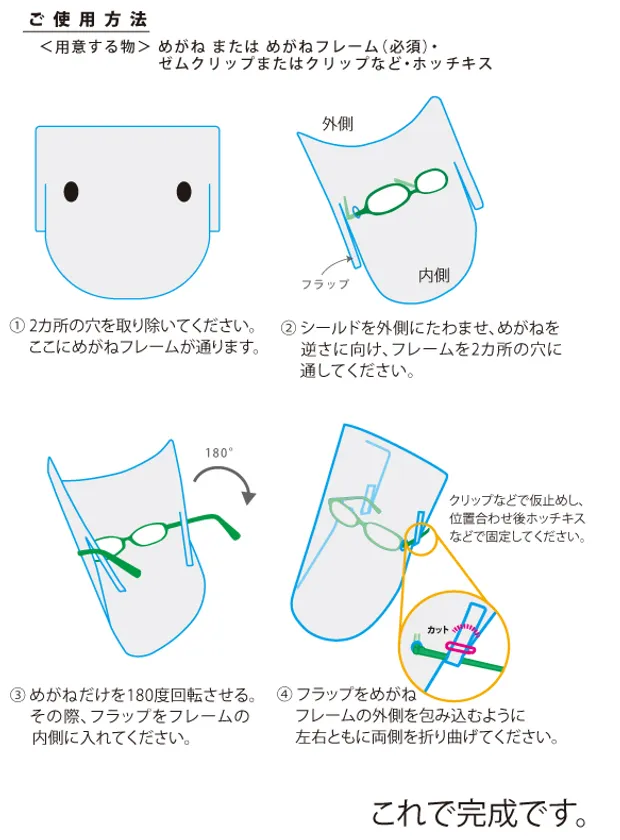 ご使用方法

＜用意する物＞ めがね または めがねフレーム（必須）・ゼムクリップまたはクリップなど・ホッチキス

外側

フラップ

内側

① 2カ所の穴を取り除いてください。ここにめがねフレームが通ります。

② シールドを外側にたわませ、めがねを逆さに向け、フレームを2カ所の穴に通してください。

180°

クリップなどで仮止めし、位置合わせ後ホッチキスなどで固定してください。

カット

③ めがねだけを180度回転させる。その際、フラップをフレームの内側に入れてください。

④ フラップをめがねフレームの外側を包み込むように左右ともに両側を折り曲げてください。

これで完成です。