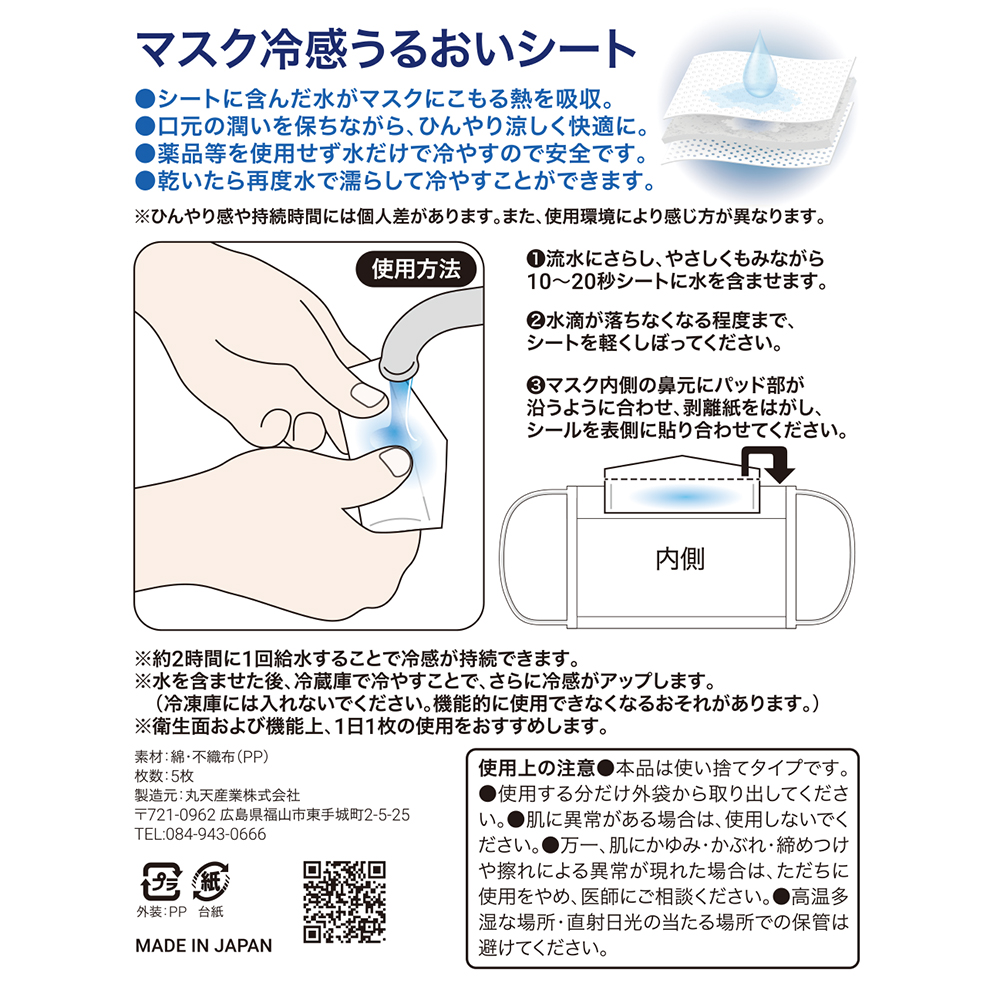 マスク冷感うるおいシート

●シートに含んだ水がマスクにこもる熱を吸収。
●口元の潤いを保ちながら、ひんやり涼しく快適に。
●薬品等を使用せず水だけで冷やすので安全です。
●乾いたら再度水で濡らして冷やすことができます。

※ひんやり感や持続時間には個人差があります。また、使用環境により感じ方が異なります。

使用方法

❶流水にさらし、やさしくもみながら10〜20秒シートに水を含ませます。

❷水滴が落ちなくなる程度まで、シートを軽くしぼってください。

❸マスク内側の鼻元にパッド部が沿うように合わせ、剥離紙をはがし、シールを表側に貼り合わせてください。

内側

※約2時間に1回給水することで冷感が持続できます。
※水を含ませた後、冷蔵庫で冷やすことで、さらに冷感がアップします。
（冷凍庫には入れないでください。機能的に使用できなくなるおそれがあります。）
※衛生面および機能上、1日1枚の使用をおすすめします。

素材：綿・不織布（PP）
枚数：5枚
製造元：丸天産業株式会社
〒721-0962 広島県福山市東手城町2-5-25
TEL:084-943-0666

プラ 紙
外装：PP 台紙

MADE IN JAPAN

使用上の注意●本品は使い捨てタイプです。●使用する分だけ外袋から取り出してください。●肌に異常がある場合は、使用しないでください。●万一、肌にかゆみ・かぶれ・締めつけや擦れによる異常が現れた場合は、ただちに使用をやめ、医師にご相談ください。●高温多湿な場所・直射日光の当たる場所での保管は避けてください。